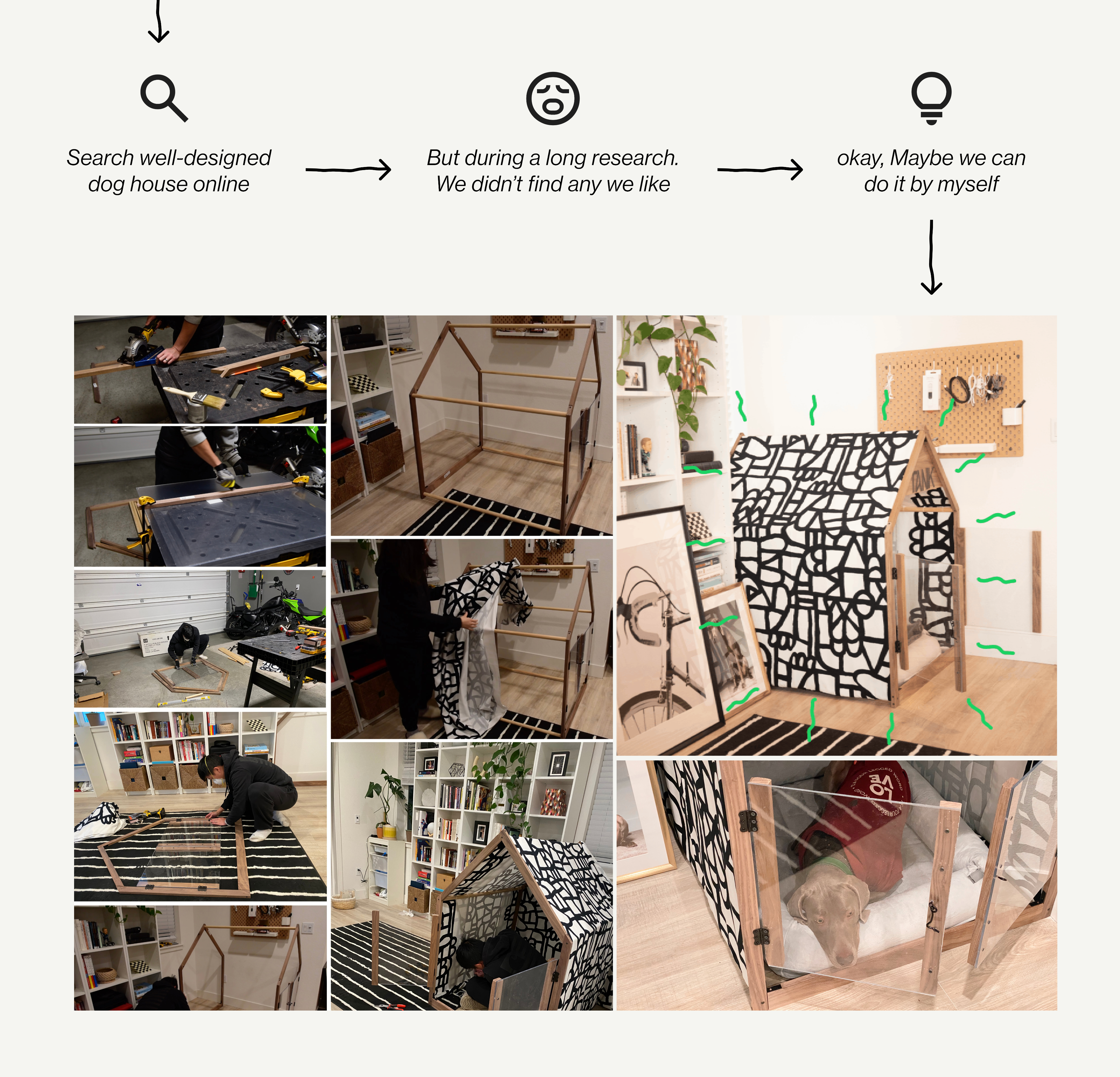 Search well-designed dog house online

But during a long research. We didn't find any we like

okay, Maybe we can do it by myself

TANK