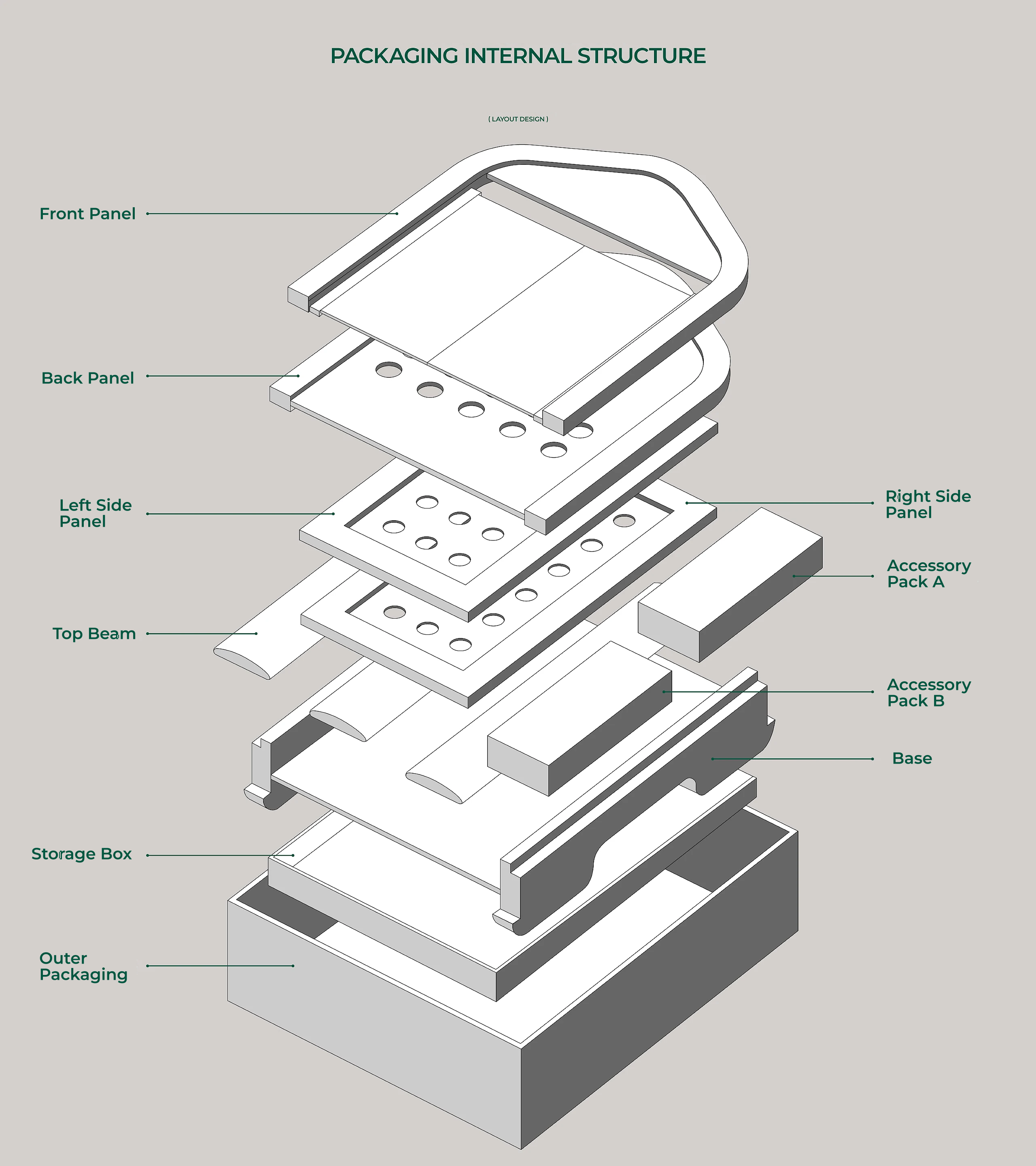 PACKAGING INTERNAL STRUCTURE

( LAYOUT DESIGN )

Front Panel

Back Panel

Left Side Panel

Top Beam

Storage Box

Outer Packaging

Right Side Panel

Accessory Pack A

Accessory Pack B

Base